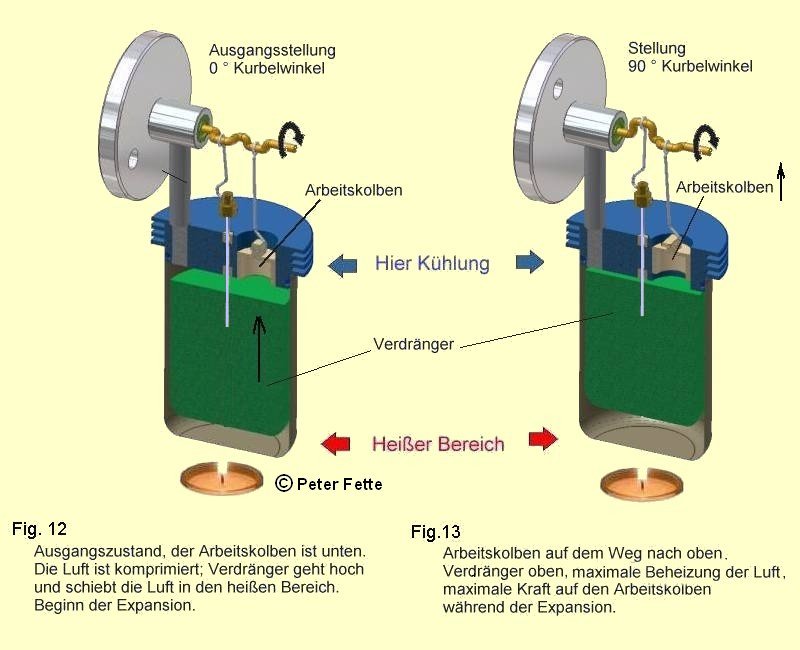 Ausgangsstellung
0 ° Kurbelwinkel

Stellung
90 ° Kurbelwinkel

Arbeitskolben

Arbeitskolben

Hier Kühlung

Verdränger

Heißer Bereich

© Peter Fette

Fig. 12
Ausgangszustand, der Arbeitskolben ist unten. Die Luft ist komprimiert; Verdränger geht hoch und schiebt die Luft in den heißen Bereich. Beginn der Expansion.

Fig.13
Arbeitskolben auf dem Weg nach oben. Verdränger oben, maximale Beheizung der Luft, maximale Kraft auf den Arbeitskolben während der Expansion.