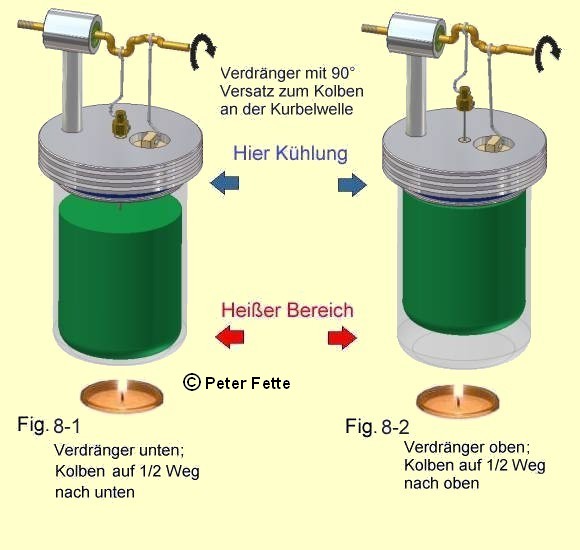 Verdränger mit 90° Versatz zum Kolben an der Kurbelwelle

Hier Kühlung

Heißer Bereich

© Peter Fette

Fig. 8-1
Verdränger unten; Kolben auf 1/2 Weg nach unten

Fig. 8-2
Verdränger oben; Kolben auf 1/2 Weg nach oben