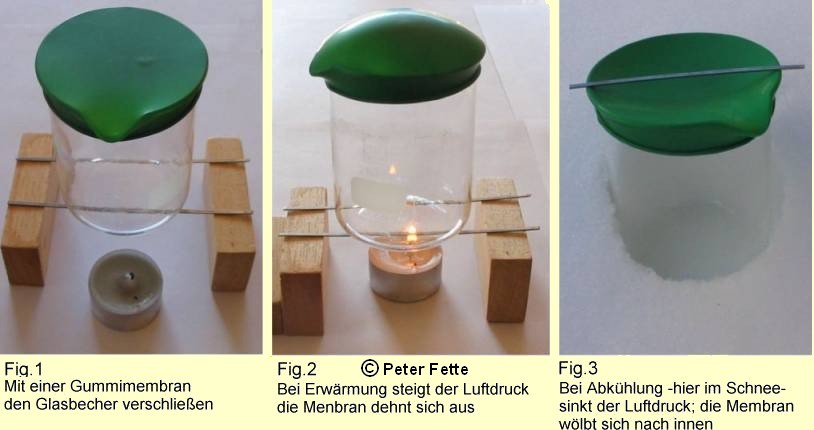 Fig.1
Mit einer Gummimembran den Glasbecher verschließen

Fig.2 © Peter Fette
Bei Erwärmung steigt der Luftdruck die Menbran dehnt sich aus

Fig.3
Bei Abkühlung -hier im Schnee- sinkt der Luftdruck; die Membran wölbt sich nach innen